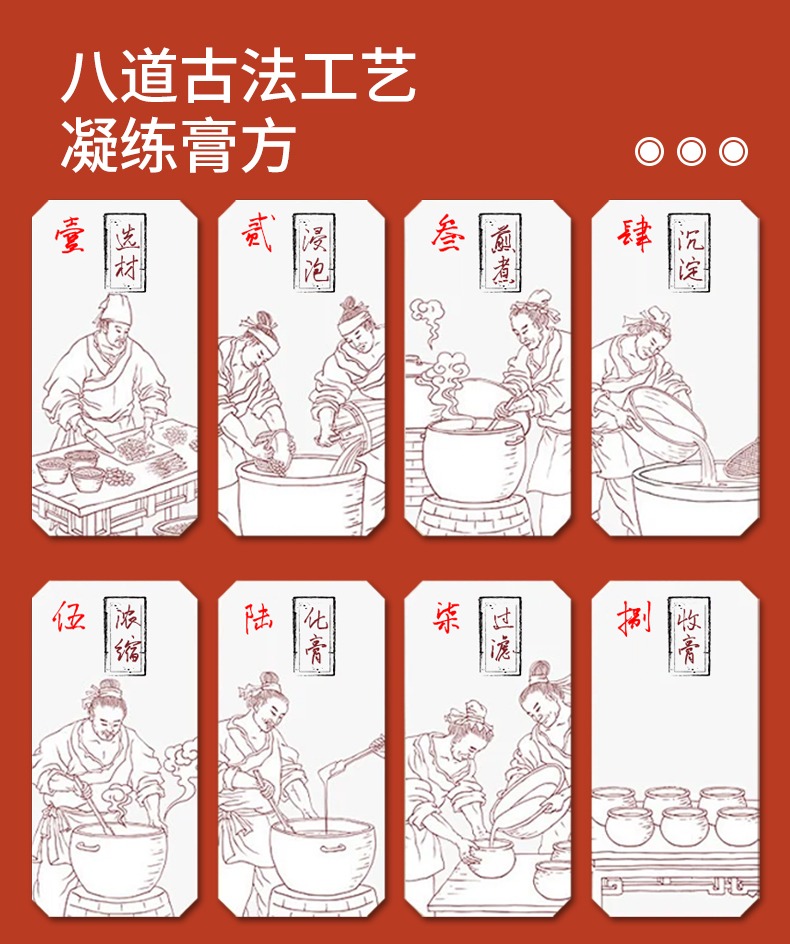 八道古法工艺
凝练膏方

壹 选材

贰 浸泡

叁 煎煮

肆 沉淀

伍 浓缩

陆 化膏

柒 过滤

捌 收膏